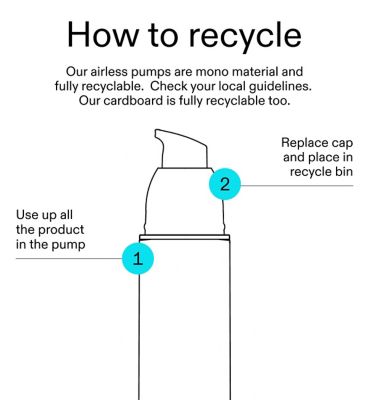 How to recycle

Our airless pumps are mono material and fully recyclable. Check your local guidelines. Our cardboard is fully recyclable too.

Replace cap and place in recycle bin

2

Use up all the product in the pump

1