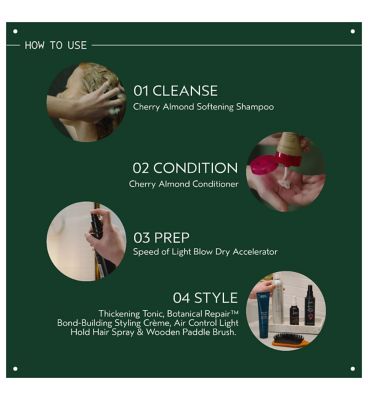 HOW TO USE

01 CLEANSE
Cherry Almond Softening Shampoo

02 CONDITION
Cherry Almond Conditioner

03 PREP
Speed of Light Blow Dry Accelerator

04 STYLE
Thickening Tonic, Botanical Repair™ Bond-Building Styling Crème, Air Control Light Hold Hair Spray & Wooden Paddle Brush.