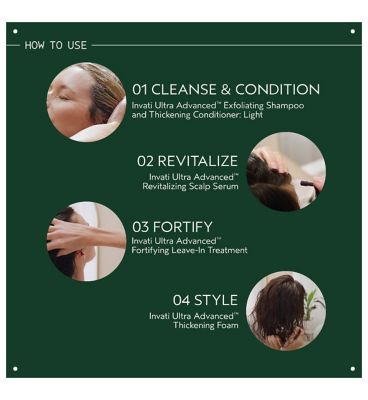 HOW TO USE

01 CLEANSE & CONDITION
Invati Ultra Advanced™ Exfoliating Shampoo and Thickening Conditioner: Light

02 REVITALIZE
Invati Ultra Advanced™ Revitalizing Scalp Serum

03 FORTIFY
Invati Ultra Advanced™ Fortifying Leave-In Treatment

04 STYLE
Invati Ultra Advanced™ Thickening Foam