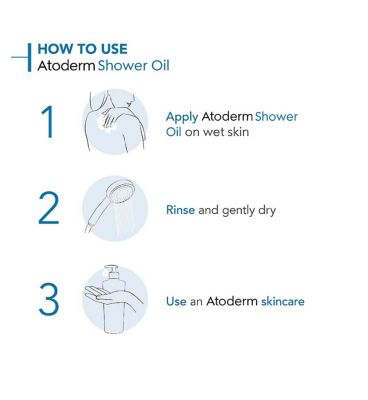 HOW TO USE
Atoderm Shower Oil

1

Apply Atoderm Shower Oil on wet skin

2

Rinse and gently dry

3

Use an Atoderm skincare