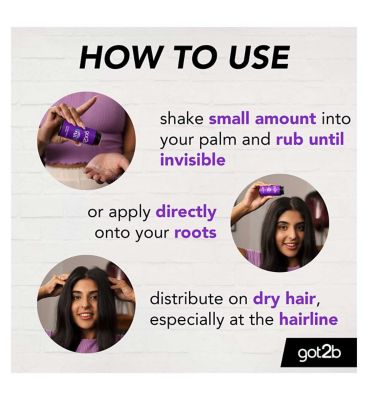 HOW TO USE

shake small amount into your palm and rub until invisible

or apply directly onto your roots

distribute on dry hair, especially at the hairline

got2b