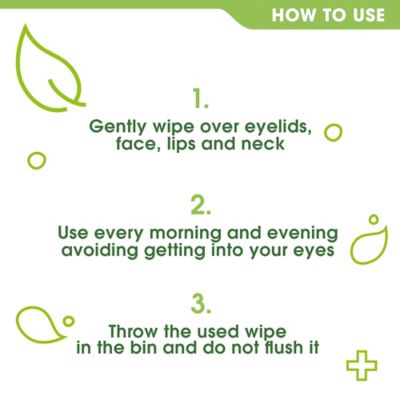 HOW TO USE

1.
Gently wipe over eyelids, face, lips and neck

2.
Use every morning and evening avoiding getting into your eyes

3.
Throw the used wipe in the bin and do not flush it