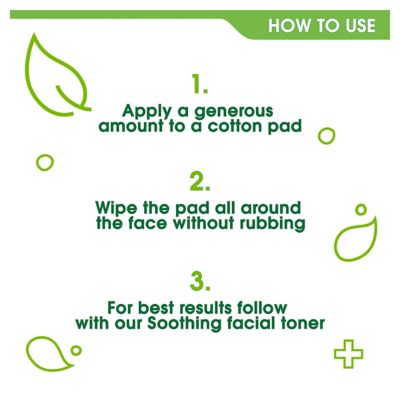 HOW TO USE

1.
Apply a generous amount to a cotton pad

2.
Wipe the pad all around the face without rubbing

3.
For best results follow with our Soothing facial toner